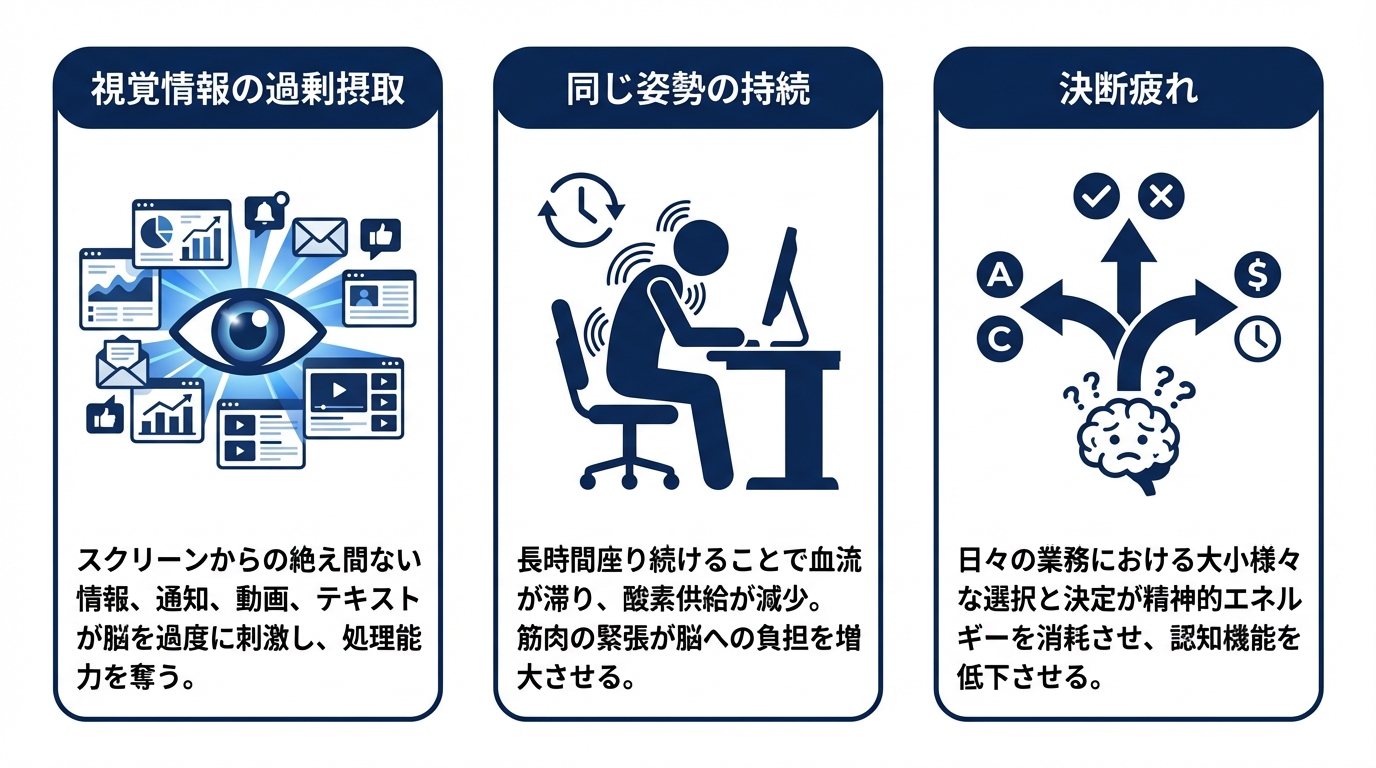 視覚情報の過剰摂取

スクリーンからの絶え間ない情報、通知、動画、テキストが脳を過度に刺激し、処理能力を奪う。

同じ姿勢の持続

長時間座り続けることで血流が滞り、酸素供給が減少。筋肉の緊張が脳への負担を増大させる。

決断疲れ

A
C
$
??
??

日々の業務における大小様々な選択と決定が精神的エネルギーを消耗させ、認知機能を低下させる。